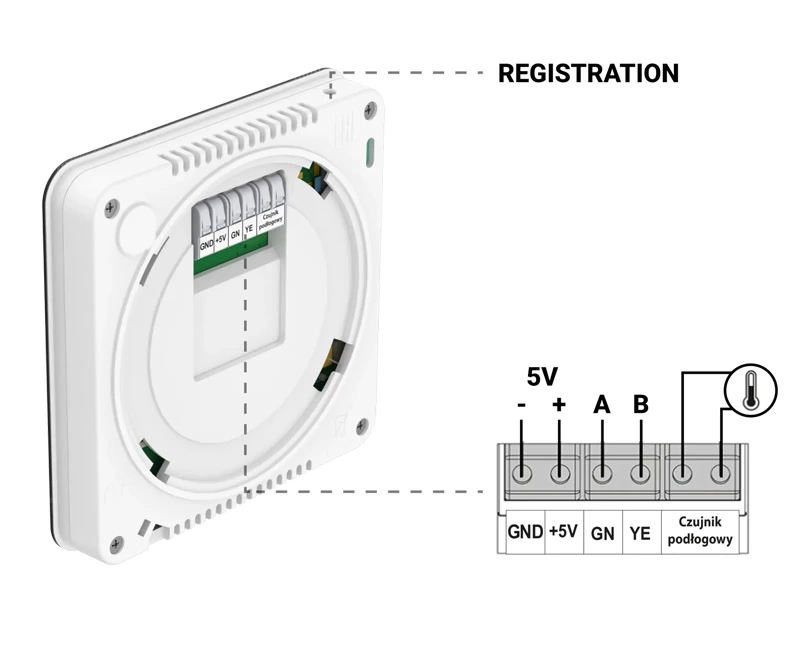 REGISTRATION

GND +5V GN YE Czujnik podłogowy

5V
- + A B

GND +5V GN YE Czujnik podłogowy